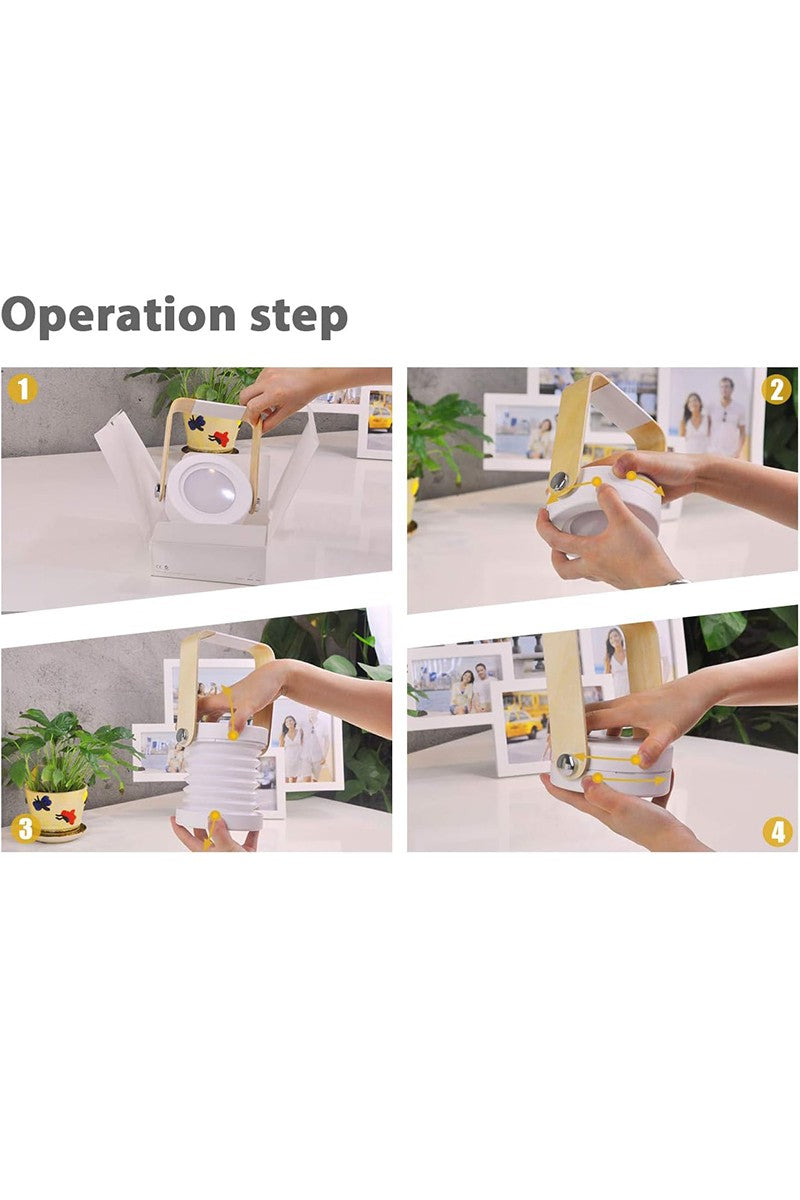 Operation step

1

2

3

4